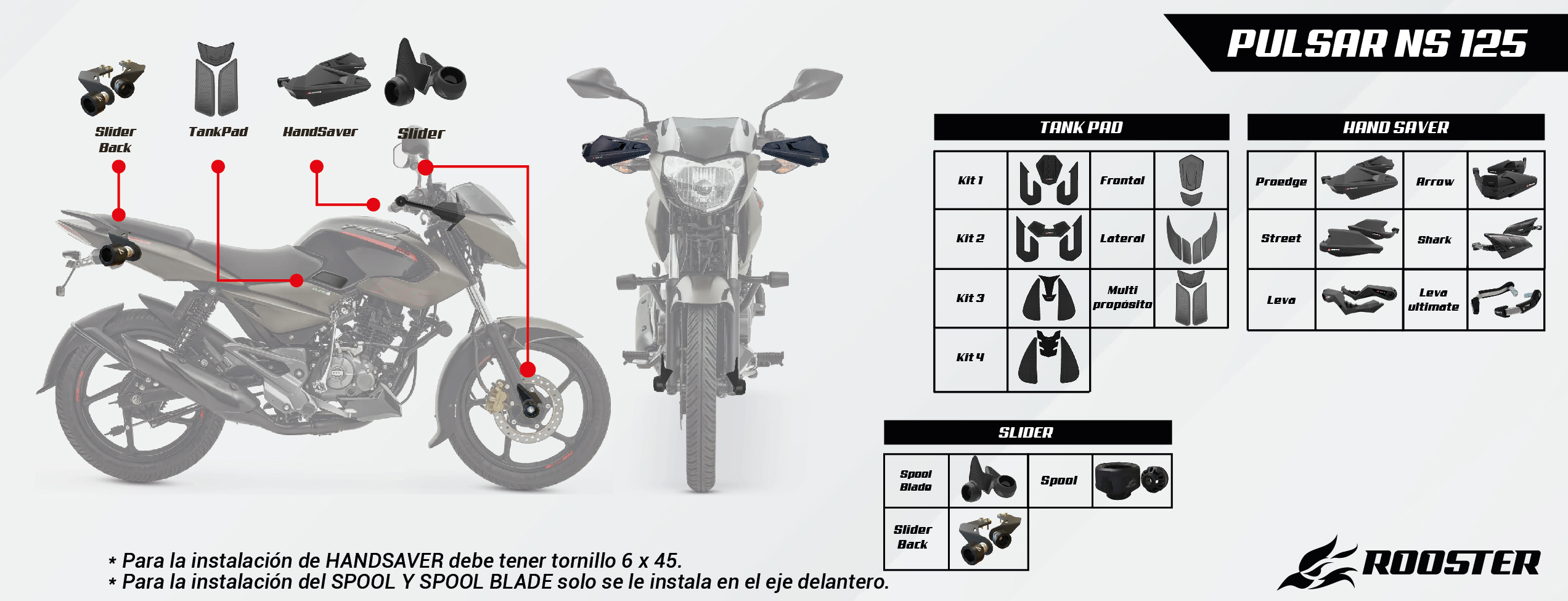 PULSAR NS 125

Slider Back

TankPad

HandSaver

Slider

TANK PAD

| Kit 1 | | Frontal | |
|---|---|---|---|
| Kit 2 | | Lateral | |
| Kit 3 | | Multi propósito | |
| Kit 4 | | | |

HAND SAVER

| Proedge | | Arrow | |
|---|---|---|---|
| Street | | Shark | |
| Leva | | Leva ultimate | |

SLIDER

| Spool Blade | | Spool | |
|---|---|---|---|
| Slider Back | | | |

* Para la instalación de HANDSAVER debe tener tornillo 6 x 45.
* Para la instalación del SPOOL Y SPOOL BLADE solo se le instala en el eje delantero.

ROOSTER